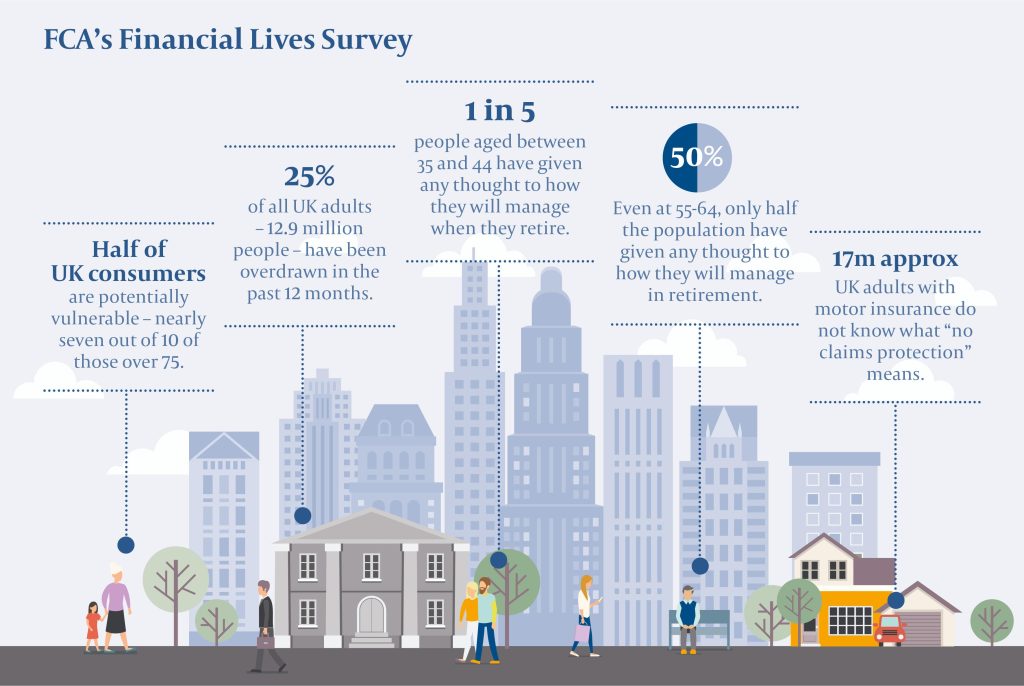 FCA's Financial Lives Survey

Half of UK consumers are potentially vulnerable – nearly seven out of 10 of those over 75.

25% of all UK adults – 12.9 million people – have been overdrawn in the past 12 months.

1 in 5 people aged between 35 and 44 have given any thought to how they will manage when they retire.

50%

Even at 55-64, only half the population have given any thought to how they will manage in retirement.

17m approx UK adults with motor insurance do not know what "no claims protection" means.